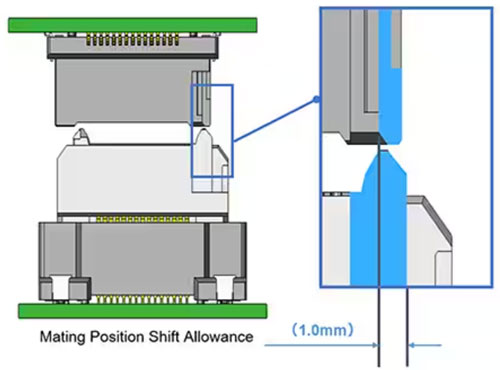 Mating Position Shift Allowance

(1.0mm)