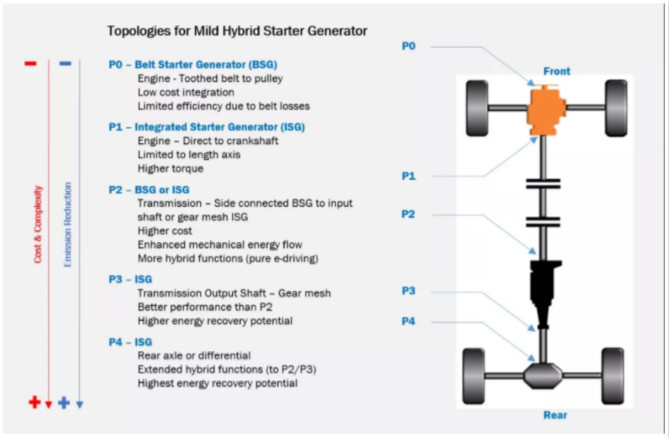 Topologies for Mild Hybrid Starter Generator

−
−

Cost & Complexity
Emission Reduction

+
+

P0 – Belt Starter Generator (BSG)
Engine - Toothed belt to pulley
Low cost integration
Limited efficiency due to belt losses

P1 – Integrated Starter Generator (ISG)
Engine – Direct to crankshaft
Limited to length axis
Higher torque

P2 – BSG or ISG
Transmission – Side connected BSG to input shaft or gear mesh ISG
Higher cost
Enhanced mechanical energy flow
More hybrid functions (pure e-driving)

P3 – ISG
Transmission Output Shaft – Gear mesh
Better performance than P2
Higher energy recovery potential

P4 – ISG
Rear axle or differential
Extended hybrid functions (to P2/P3)
Highest energy recovery potential

P0
Front
P1
P2
P3
P4
Rear