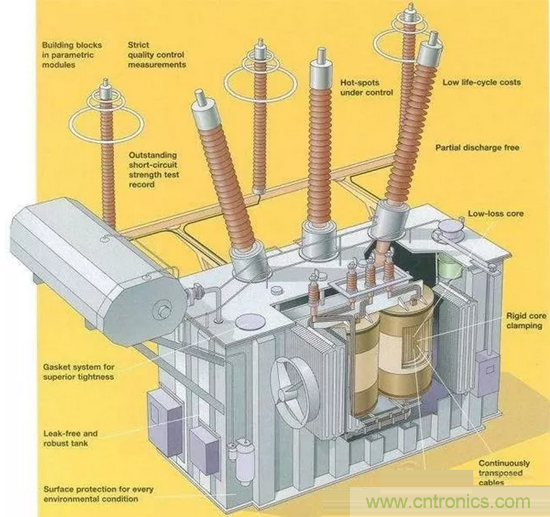 Building blocks in parametric modules

Strict quality control measurements

Hot-spots under control

Low life-cycle costs

Outstanding short-circuit strength test record

Partial discharge free

Low-loss core

Rigid core clamping

Gasket system for superior tightness

Leak-free and robust tank

Continuously transposed cables

Surface protection for every environmental condition

www.cntronics.com