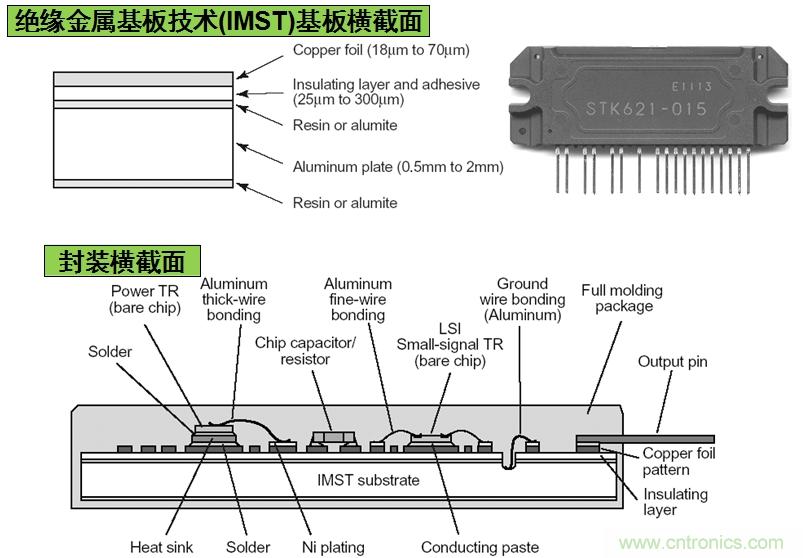 绝缘金属基板技术(IMST)基板横截面

Copper foil (18μm to 70μm)

Insulating layer and adhesive (25μm to 300μm)

Resin or alumite

Aluminum plate (0.5mm to 2mm)

Resin or alumite

E1113
STK621-015

封装横截面

Power TR (bare chip)

Aluminum thick-wire bonding

Aluminum fine-wire bonding

Ground wire bonding (Aluminum)

Full molding package

Solder

Chip capacitor/ resistor

LSI Small-signal TR (bare chip)

Output pin

IMST substrate

Copper foil pattern

Insulating layer

Heat sink

Solder

Ni plating

Conducting paste

www.cntronics.com